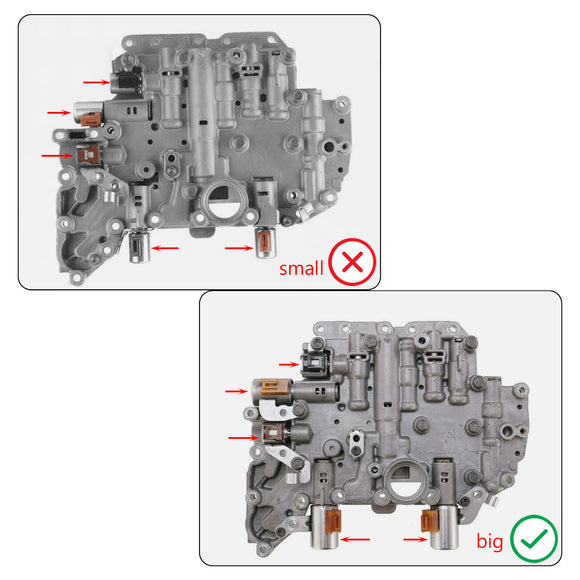 small

big