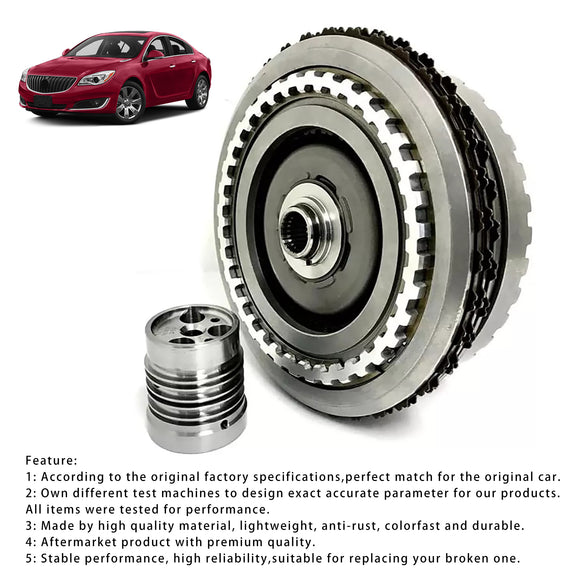 Feature:
1: According to the original factory specifications,perfect match for the original car.
2: Own different test machines to design exact accurate parameter for our products. All items were tested for performance.
3: Made by high quality material, lightweight, anti-rust, colorfast and durable.
4: Aftermarket product with premium quality.
5: Stable performance, high reliability,suitable for replacing your broken one.